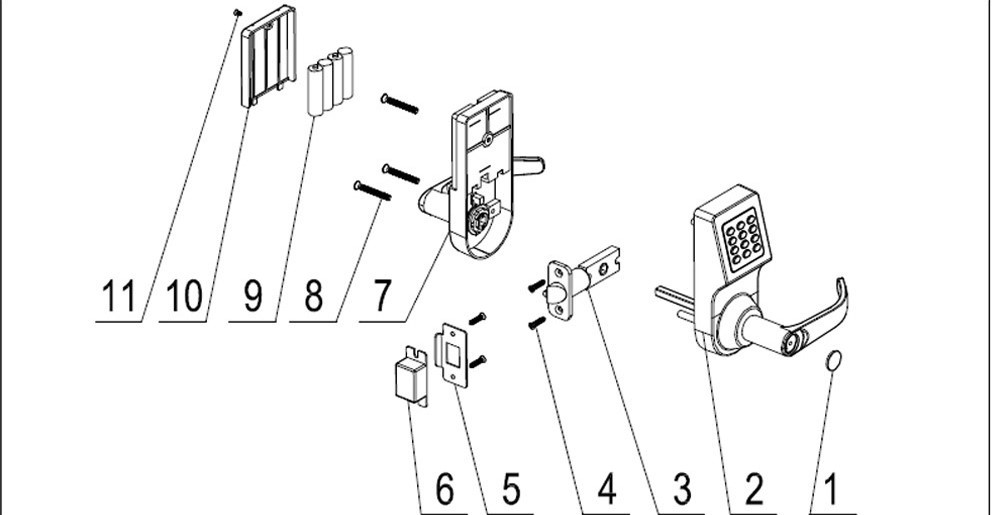 11 10 9 8 7

6 5 4 3 2 1